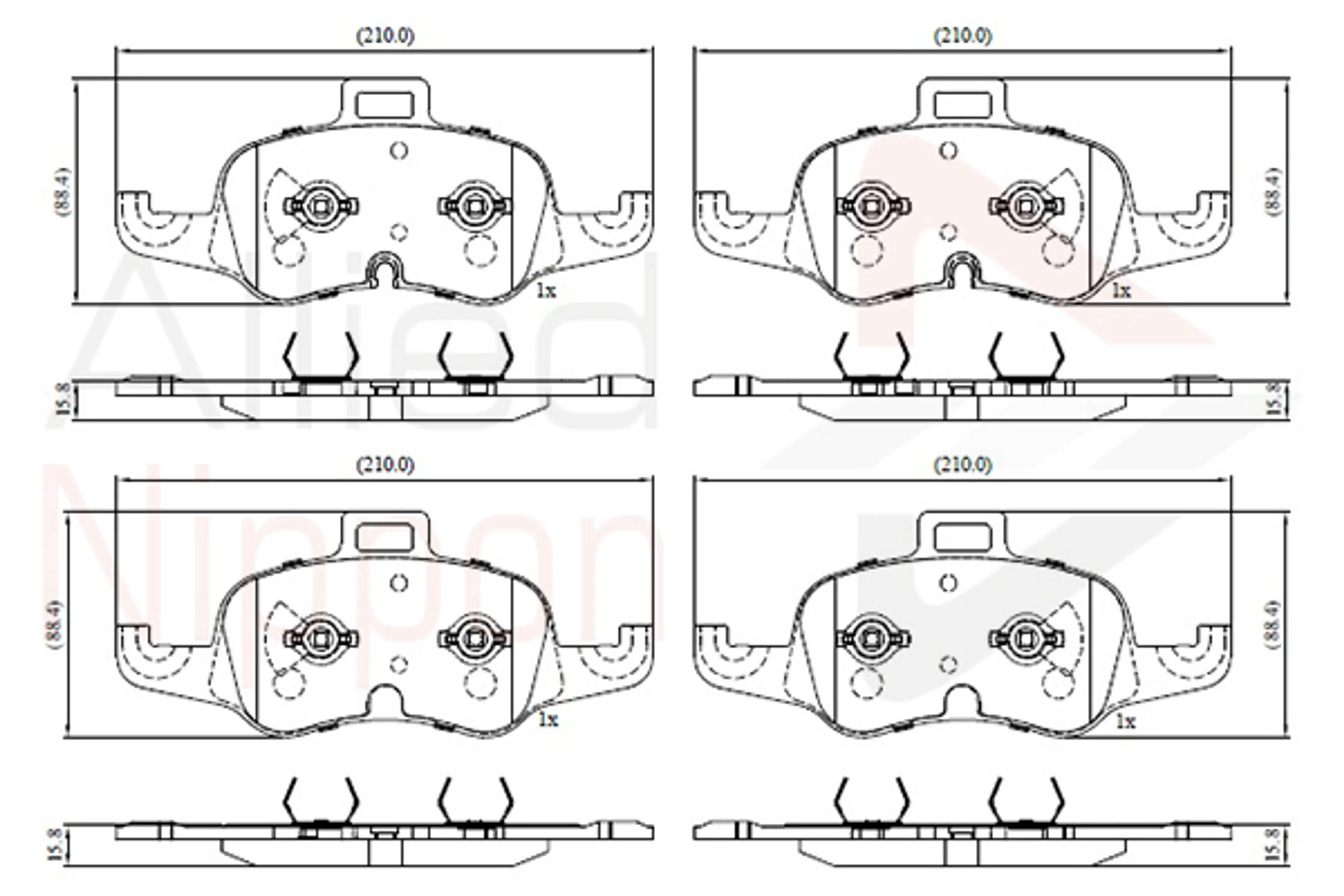 (210.0)

(88.4)

1x

15.8

(210.0)

(88.4)

1x

15.8

Allied Nippon

(210.0)

(88.4)

1x

15.8

(210.0)

(88.4)

1x

15.8